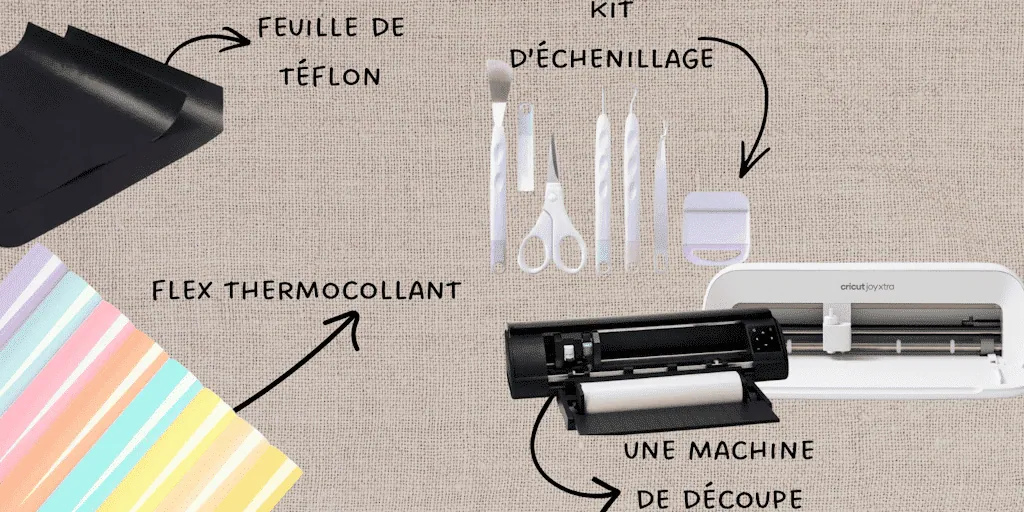 FEUILLE DE TÉFLON

KIT D'ÉCHENILLAGE

FLEX THERMOCOLLANT

cricut joy xtra

UNE MACHINE DE DÉCOUPE